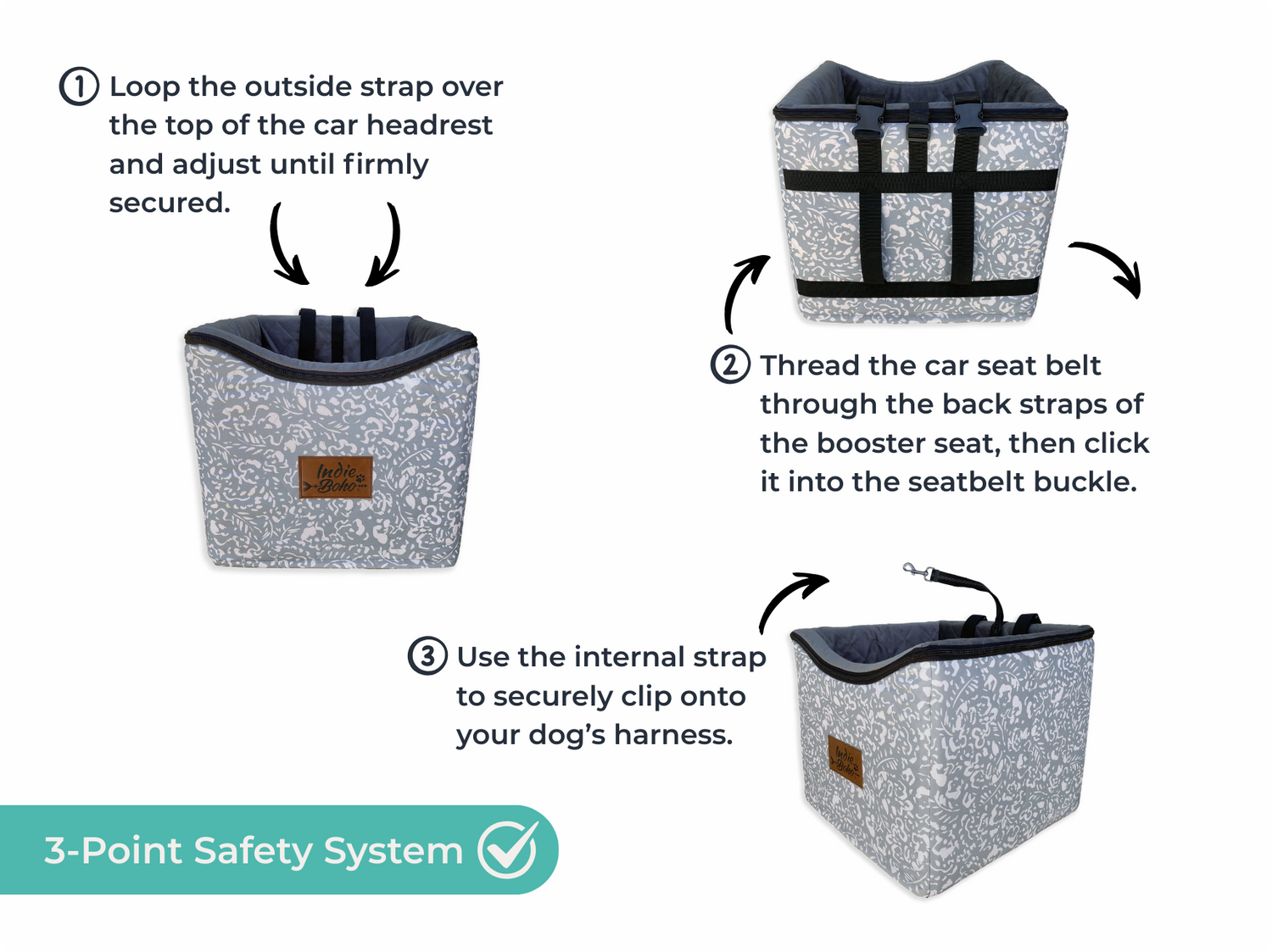 ① Loop the outside strap over the top of the car headrest and adjust until firmly secured.

Indie Boho

② Thread the car seat belt through the back straps of the booster seat, then click it into the seatbelt buckle.

③ Use the internal strap to securely clip onto your dog's harness.

Indie Boho

3-Point Safety System