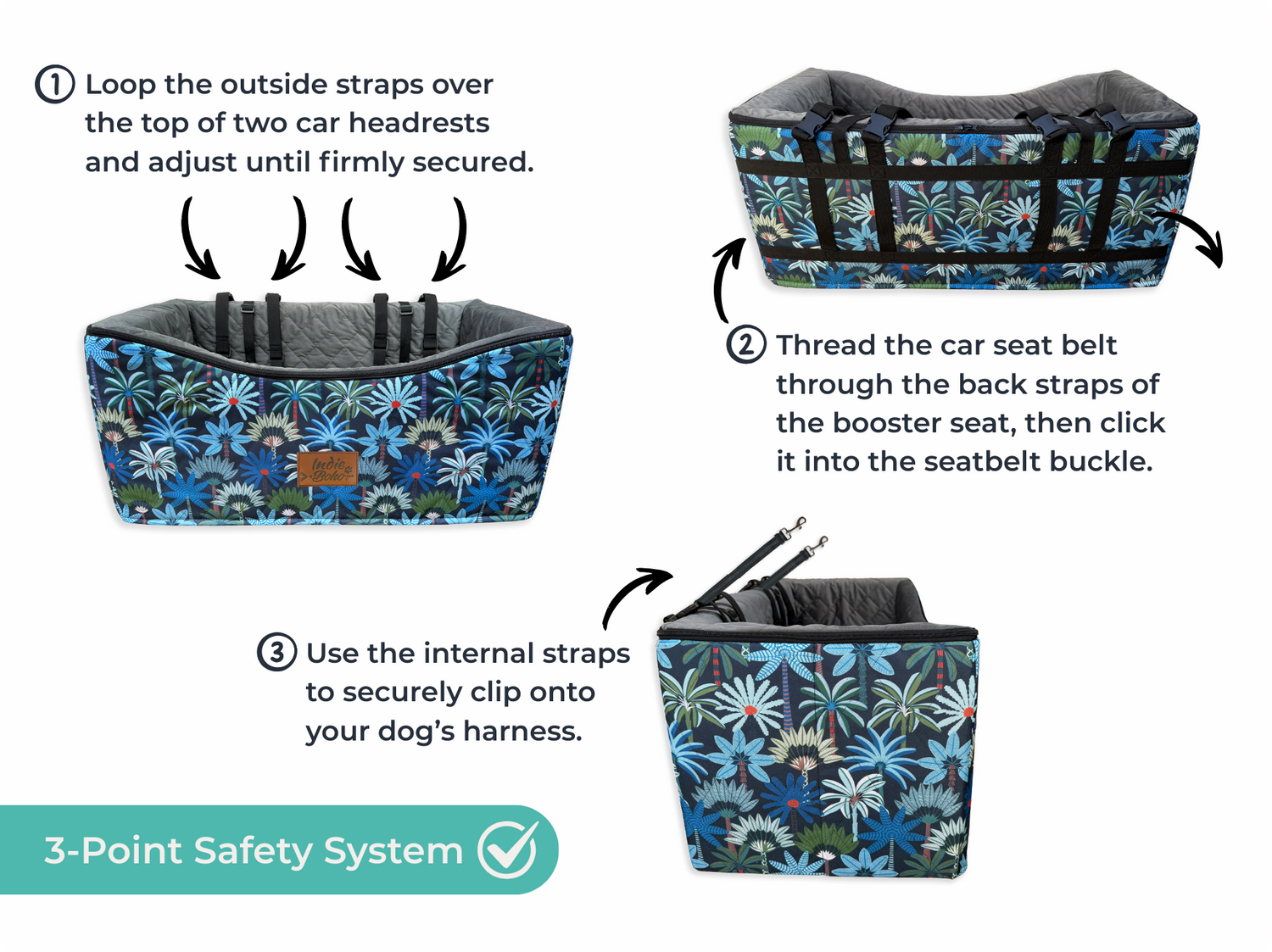 ① Loop the outside straps over the top of two car headrests and adjust until firmly secured.

Indie Boho

② Thread the car seat belt through the back straps of the booster seat, then click it into the seatbelt buckle.

③ Use the internal straps to securely clip onto your dog's harness.

3-Point Safety System